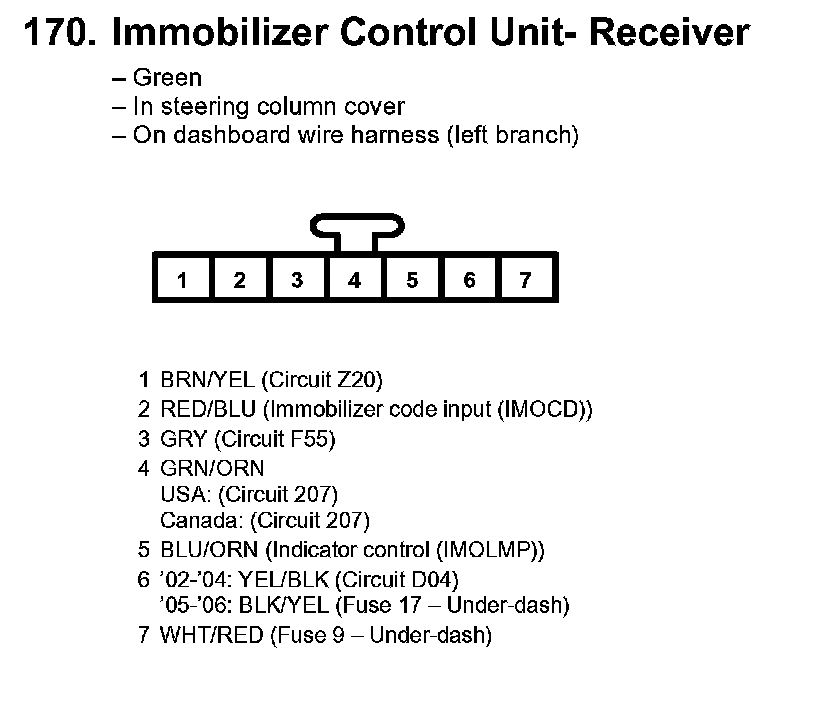 170. Immobilizer Control Unit- Receiver

– Green
– In steering column cover
– On dashboard wire harness (left branch)

1 2 3 4 5 6 7

1 BRN/YEL (Circuit Z20)
2 RED/BLU (Immobilizer code input (IMOCD))
3 GRY (Circuit F55)
4 GRN/ORN
USA: (Circuit 207)
Canada: (Circuit 207)
5 BLU/ORN (Indicator control (IMOLMP))
6 '02-'04: YEL/BLK (Circuit D04)
'05-'06: BLK/YEL (Fuse 17 – Under-dash)
7 WHT/RED (Fuse 9 – Under-dash)