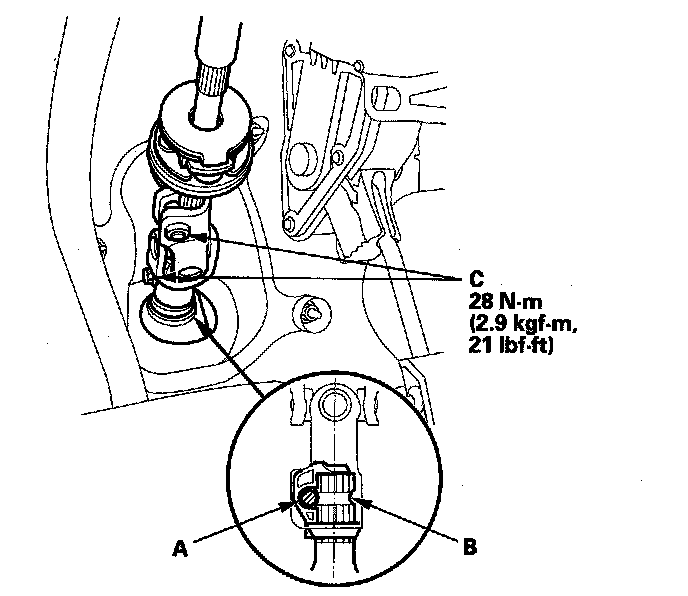 C
28 N·m
(2.9 kgf·m,
21 lbf·ft)

A

B