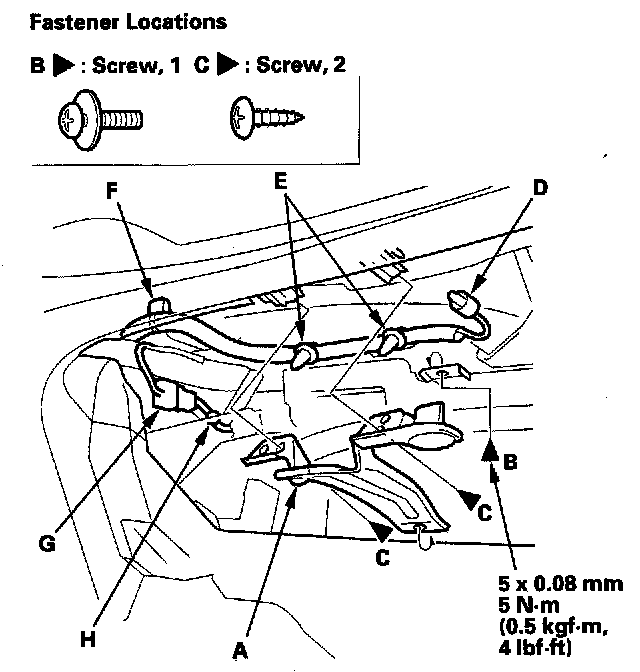 Fastener Locations

B ▶ : Screw, 1 C ▶ : Screw, 2

F

E

D

B

C

C

G

H

A

5 x 0.08 mm
5 N·m
(0.5 kgf·m,
4 lbf·ft)