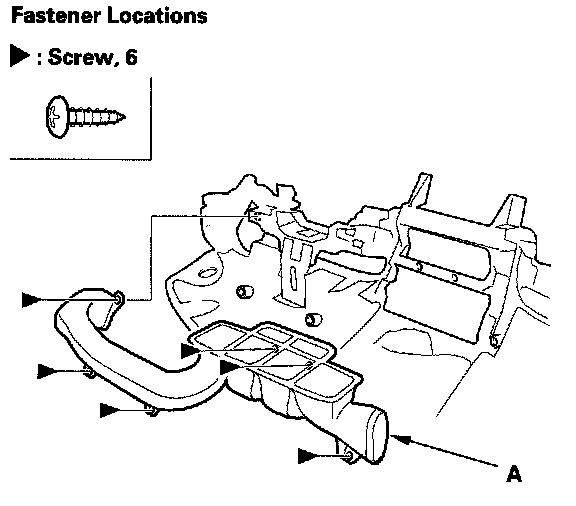 Fastener Locations

▶ : Screw, 6

A