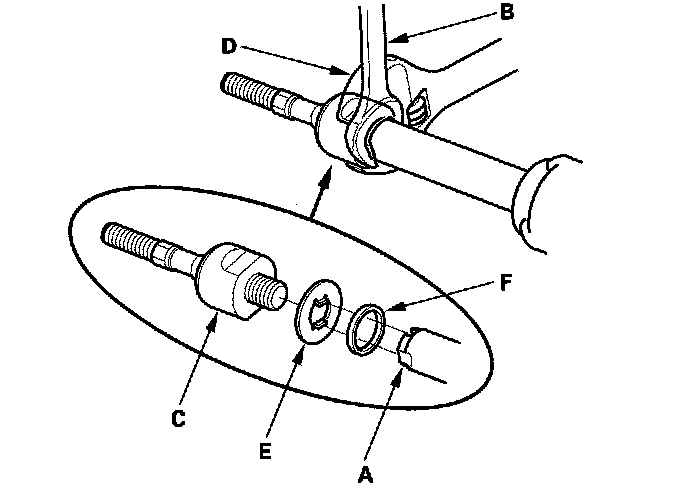 B
D
F
C
E
A