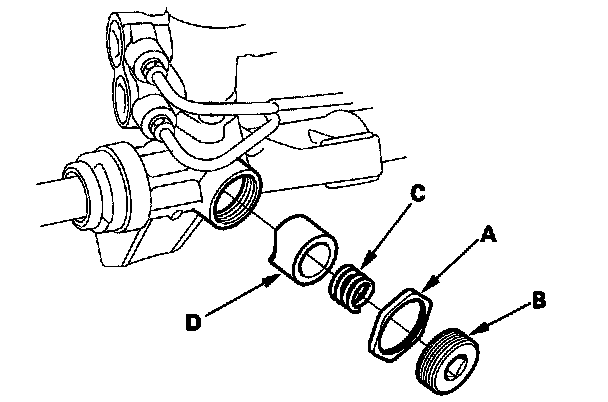 C
A
B
D