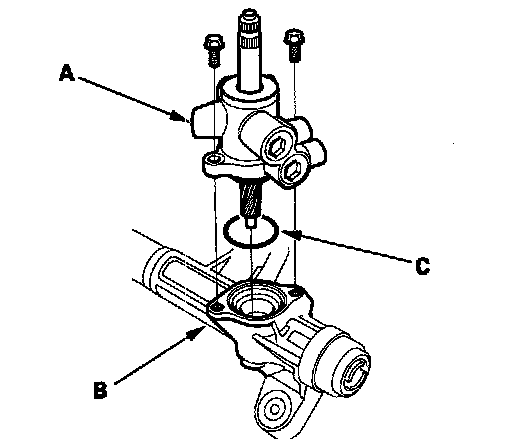 A
C
B