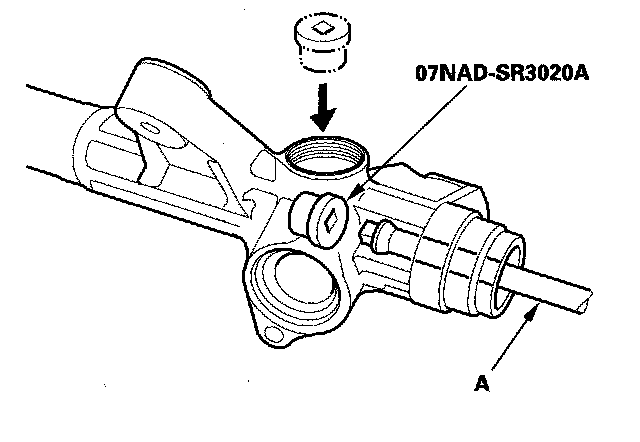 07NAD-SR3020A

A