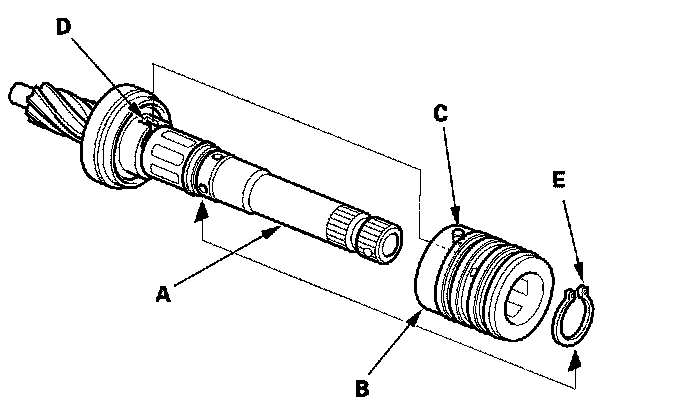 D
C
E
A
B