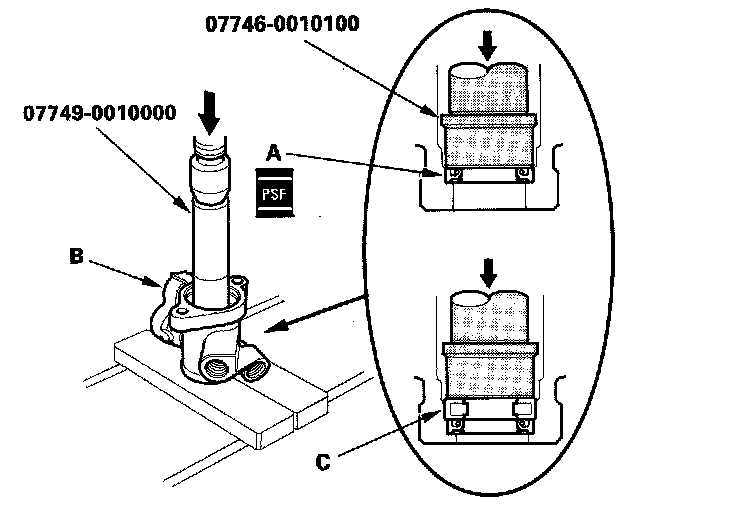 07746-0010100

07749-0010000

A

PSF

B

C