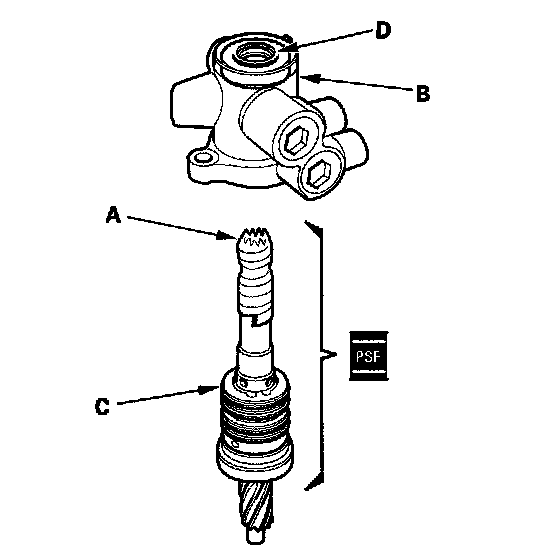 D
B
A
PSF
C