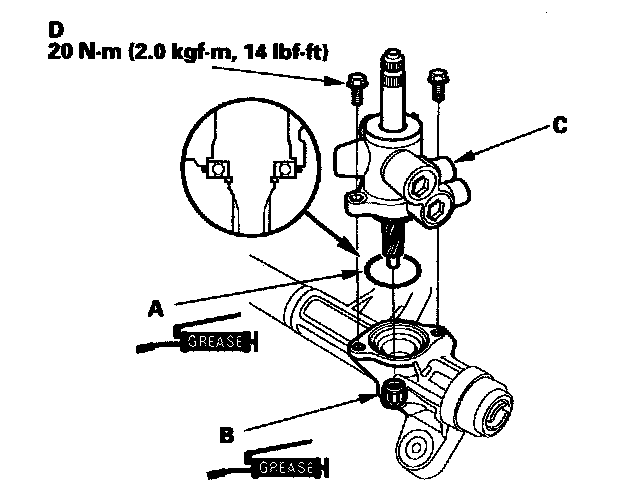 D
20 N·m (2.0 kgf·m, 14 lbf·ft)

C

A

GREASE

B

GREASE