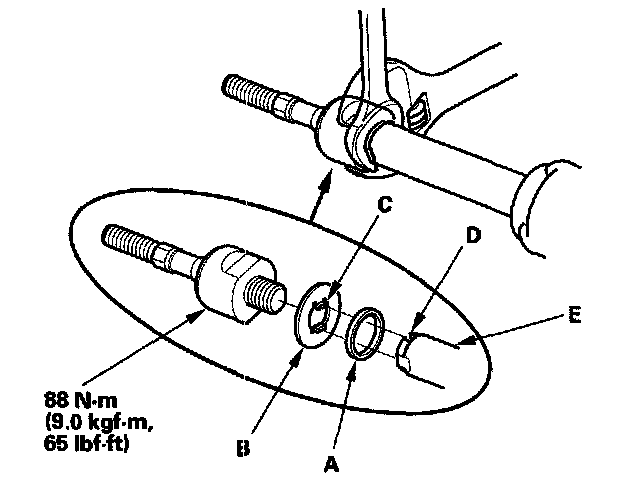 C

D

E

88 N·m
(9.0 kgf·m,
65 lbf·ft)

B

A