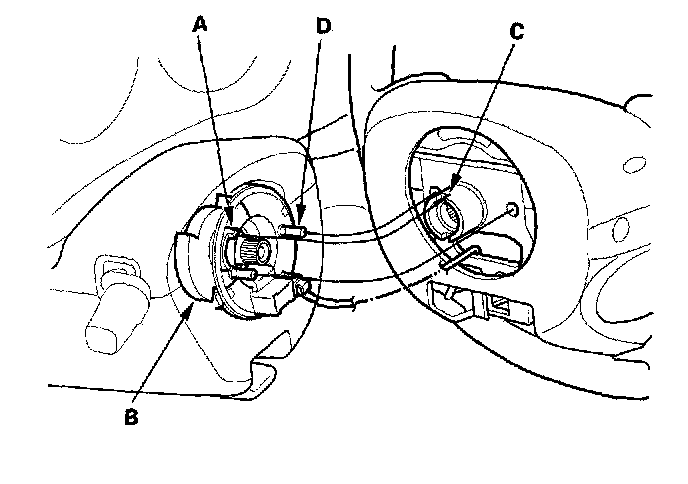 A
D
C
B