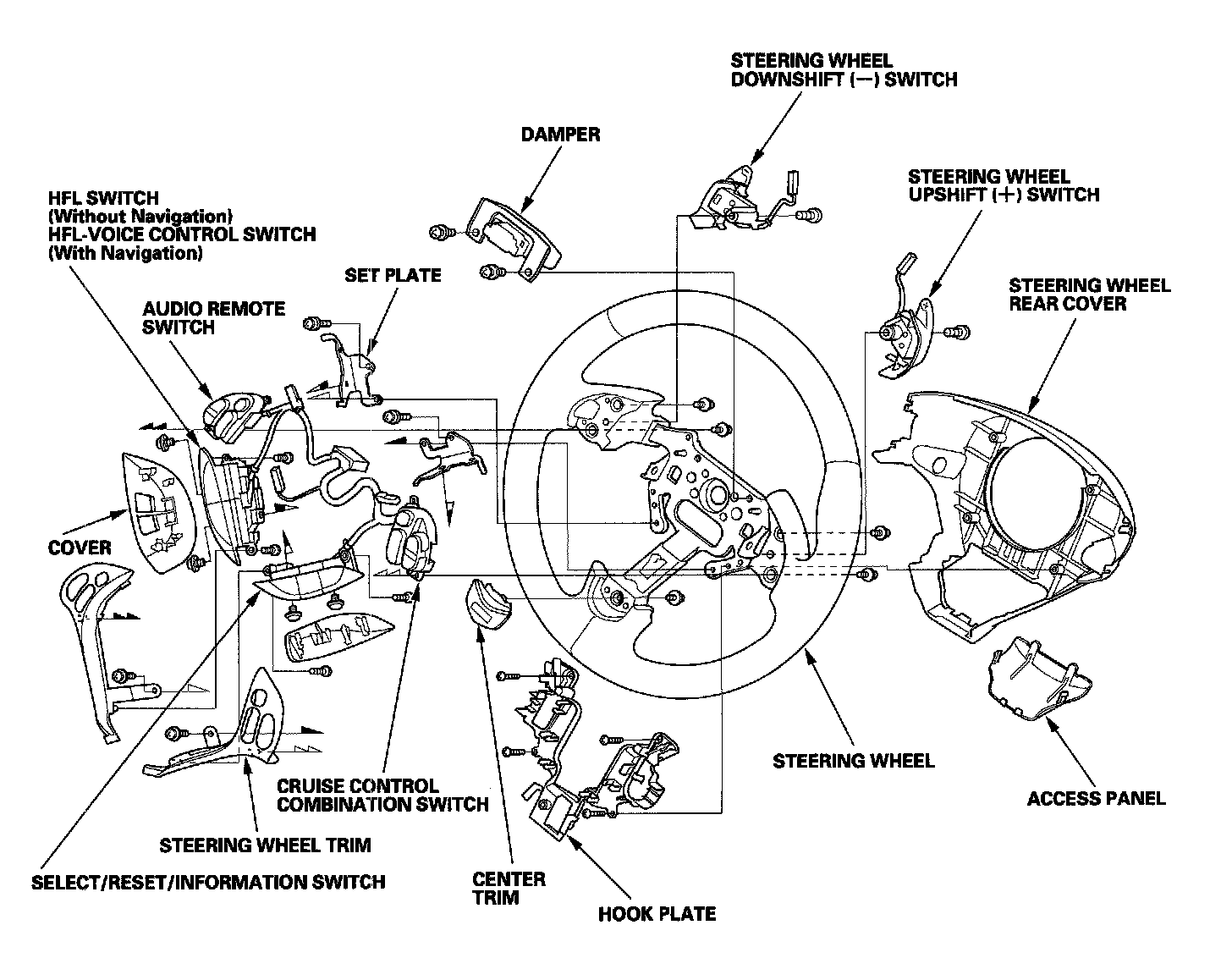 STEERING WHEEL
DOWNSHIFT (−) SWITCH

DAMPER

STEERING WHEEL
UPSHIFT (+) SWITCH

HFL SWITCH
(Without Navigation)
HFL-VOICE CONTROL SWITCH
(With Navigation)

SET PLATE

STEERING WHEEL
REAR COVER

AUDIO REMOTE
SWITCH

COVER

CRUISE CONTROL
COMBINATION SWITCH

STEERING WHEEL

ACCESS PANEL

STEERING WHEEL TRIM

SELECT/RESET/INFORMATION SWITCH

CENTER
TRIM

HOOK PLATE