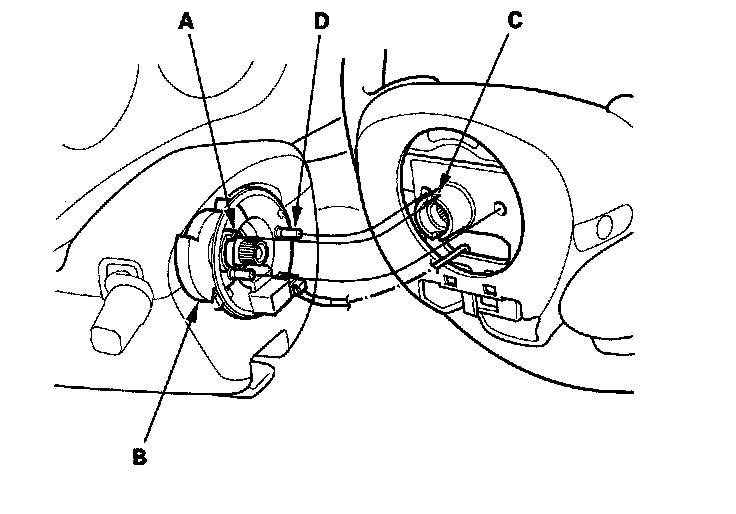 A
D
C
B