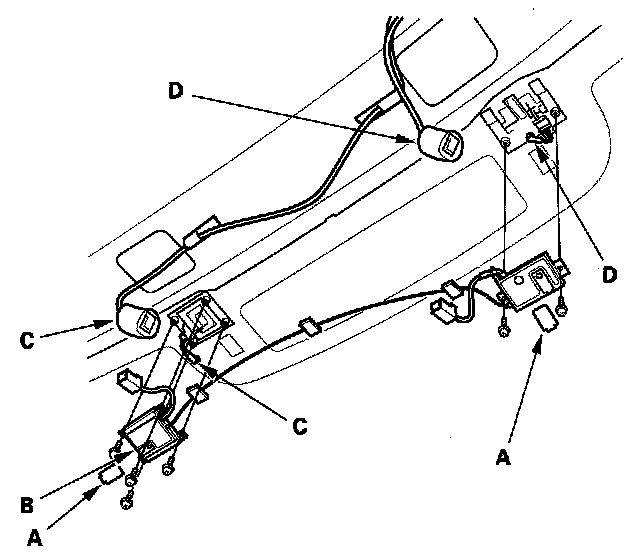 D
D
C
C
A
B
A