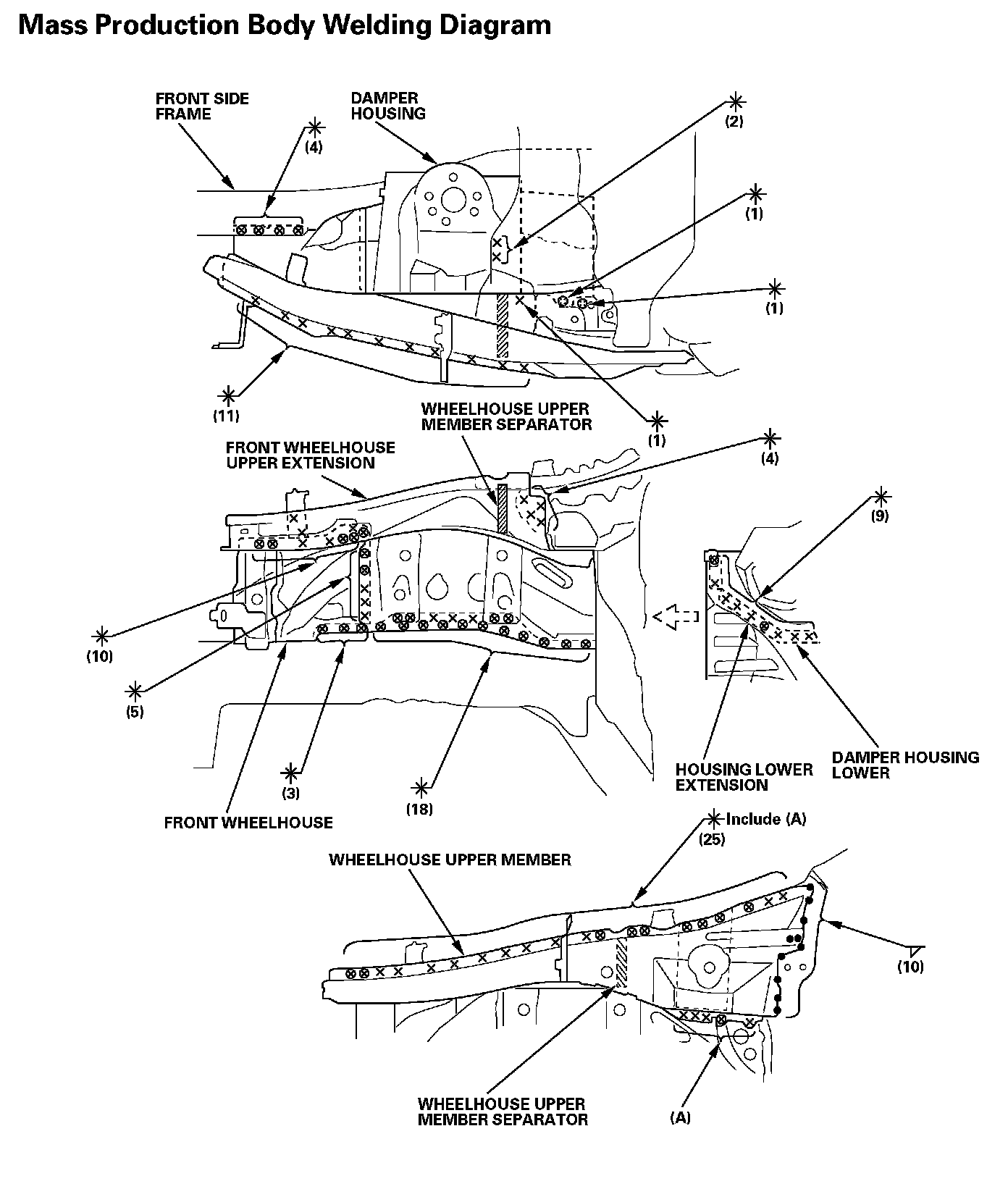 Mass Production Body Welding Diagram

FRONT SIDE FRAME

DAMPER HOUSING

(4)

(2)

(1)

(1)

(11)

(1)

WHEELHOUSE UPPER MEMBER SEPARATOR

FRONT WHEELHOUSE UPPER EXTENSION

(4)

(9)

(10)

(5)

(3)

(18)

FRONT WHEELHOUSE

HOUSING LOWER EXTENSION

DAMPER HOUSING LOWER

Include (A)
(25)

WHEELHOUSE UPPER MEMBER

(10)

WHEELHOUSE UPPER MEMBER SEPARATOR

(A)