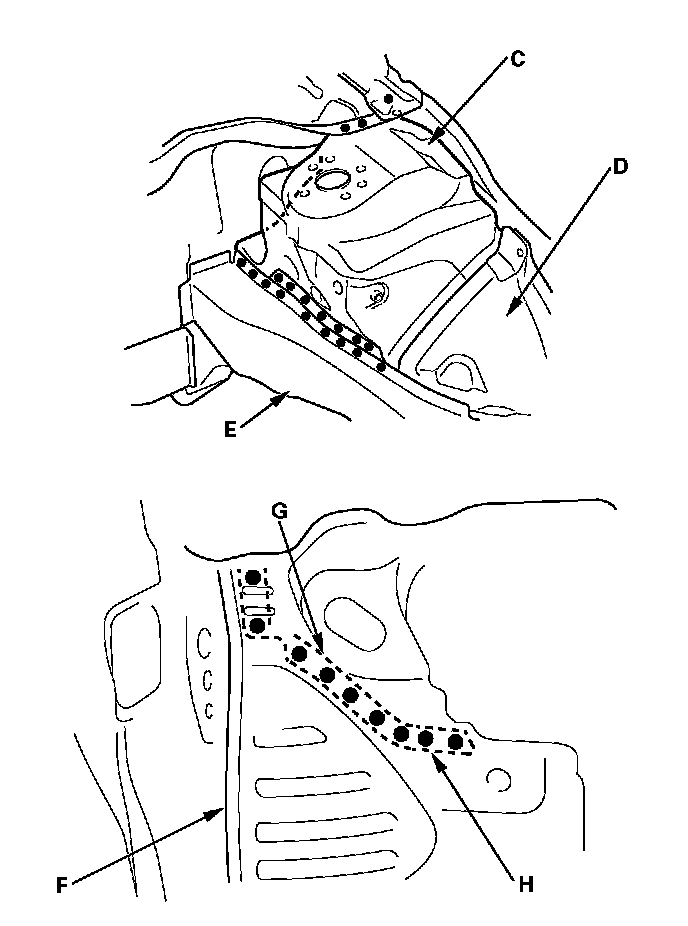 C
D
E
G
F
H