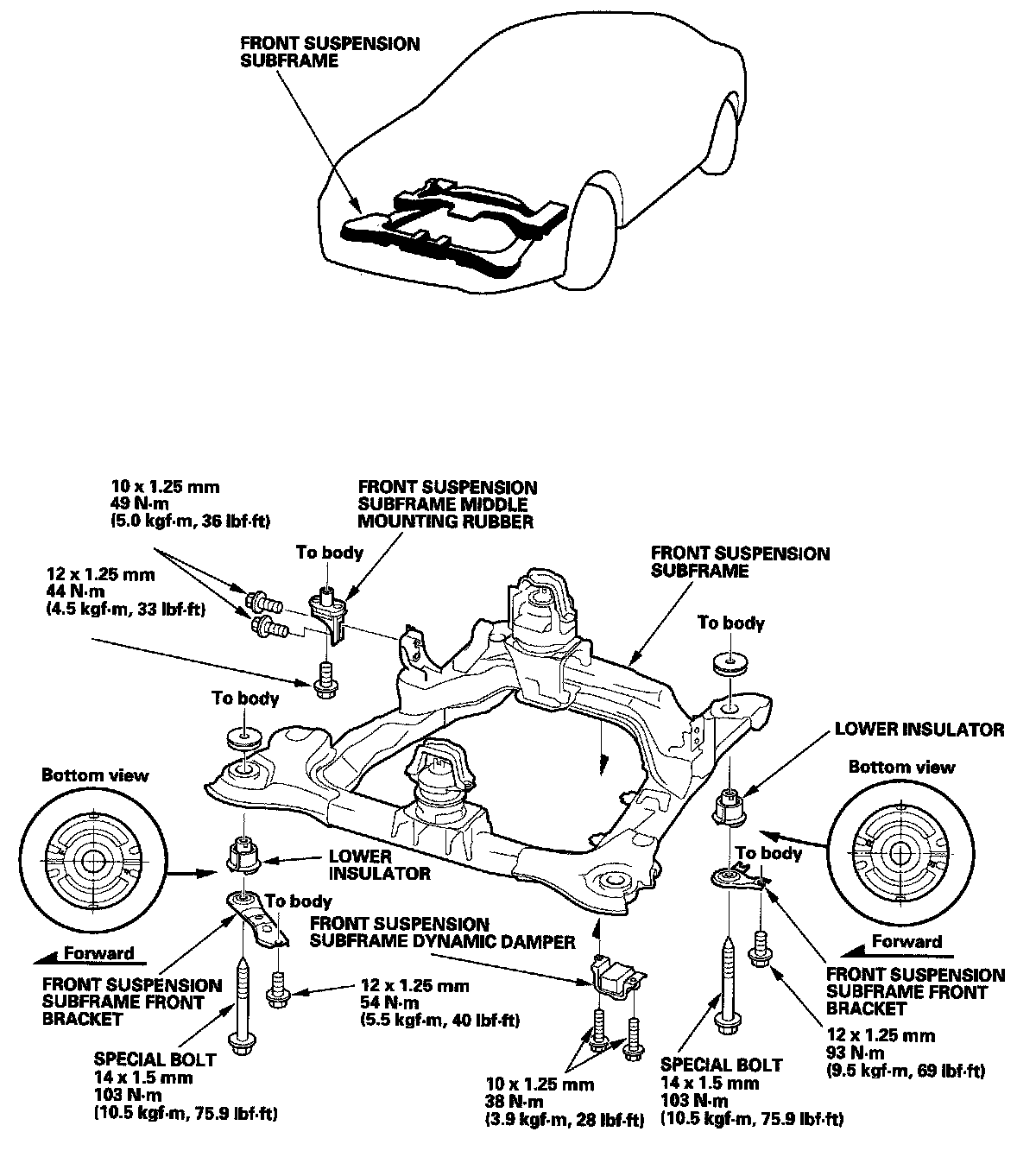 FRONT SUSPENSION SUBFRAME

10 x 1.25 mm
49 N·m
(5.0 kgf·m, 36 lbf·ft)

FRONT SUSPENSION SUBFRAME MIDDLE MOUNTING RUBBER

To body

12 x 1.25 mm
44 N·m
(4.5 kgf·m, 33 lbf·ft)

FRONT SUSPENSION SUBFRAME

To body

To body

LOWER INSULATOR

Bottom view

Bottom view

LOWER INSULATOR

To body

To body

FRONT SUSPENSION SUBFRAME DYNAMIC DAMPER

Forward

Forward

FRONT SUSPENSION SUBFRAME FRONT BRACKET

12 x 1.25 mm
54 N·m
(5.5 kgf·m, 40 lbf·ft)

FRONT SUSPENSION SUBFRAME FRONT BRACKET

12 x 1.25 mm
93 N·m
(9.5 kgf·m, 69 lbf·ft)

SPECIAL BOLT
14 x 1.5 mm
103 N·m
(10.5 kgf·m, 75.9 lbf·ft)

10 x 1.25 mm
38 N·m
(3.9 kgf·m, 28 lbf·ft)

SPECIAL BOLT
14 x 1.5 mm
103 N·m
(10.5 kgf·m, 75.9 lbf·ft)