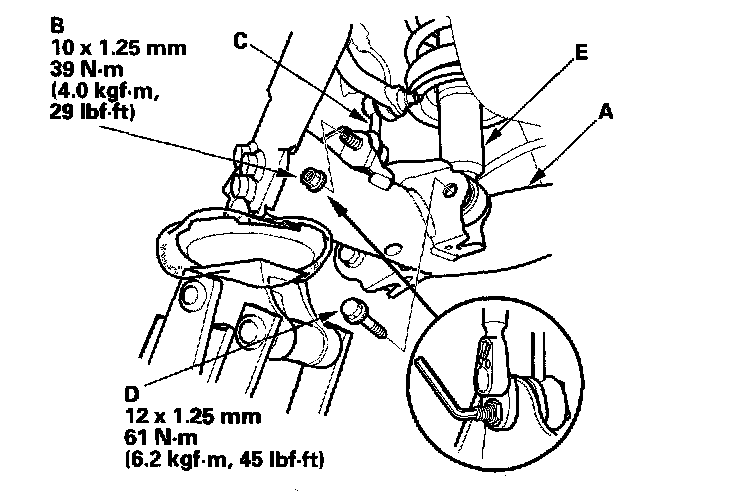 B
10 x 1.25 mm
39 N·m
(4.0 kgf·m,
29 lbf·ft)

C

E

A

D
12 x 1.25 mm
61 N·m
(6.2 kgf·m, 45 lbf·ft)