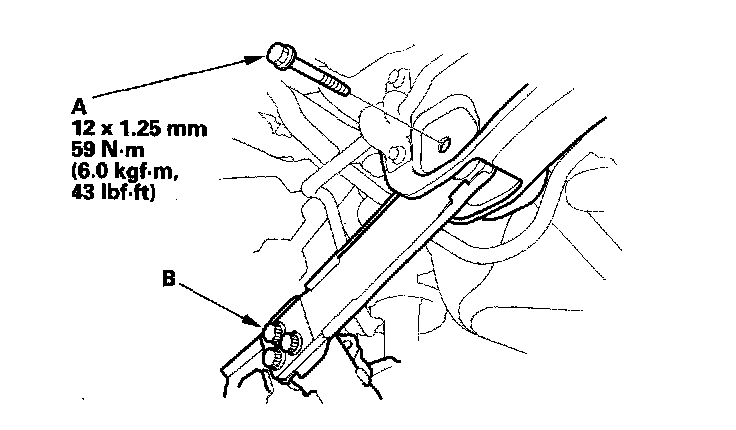 A
12 x 1.25 mm
59 N·m
(6.0 kgf·m,
43 lbf·ft)

B