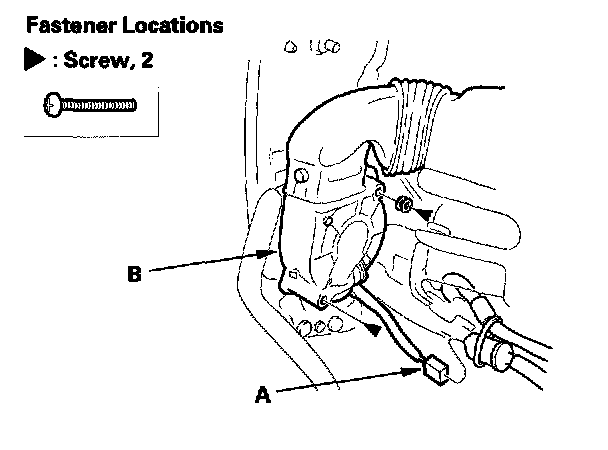 Fastener Locations
▶ : Screw, 2

B

A