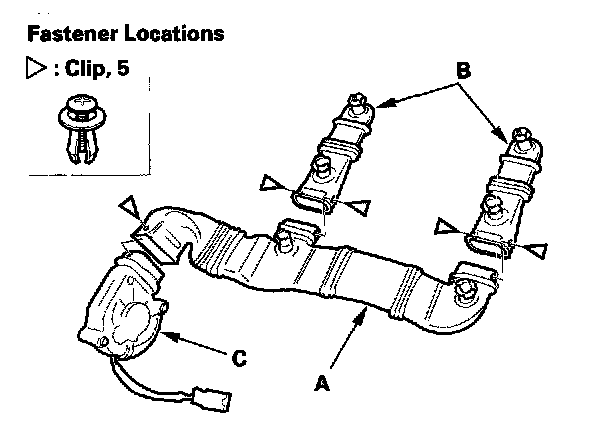 Fastener Locations

▷ : Clip, 5

B

C

A