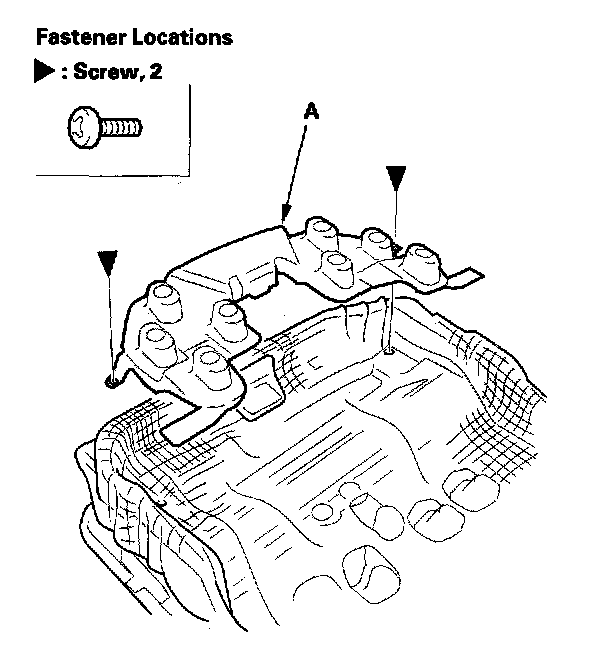 Fastener Locations

▶ : Screw, 2

A