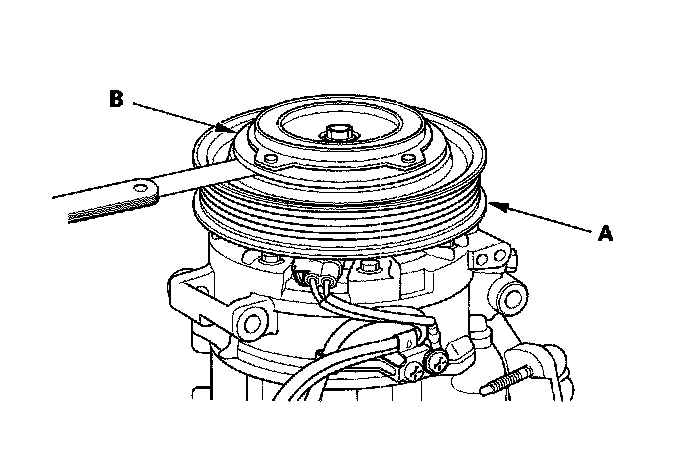 B

A