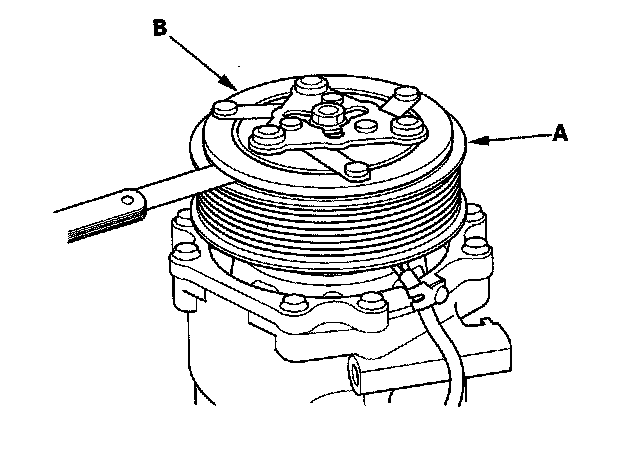 B

A