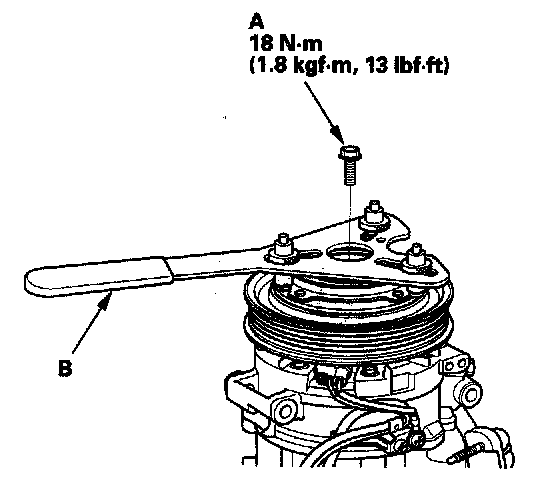 A
18 N·m
(1.8 kgf·m, 13 lbf·ft)

B