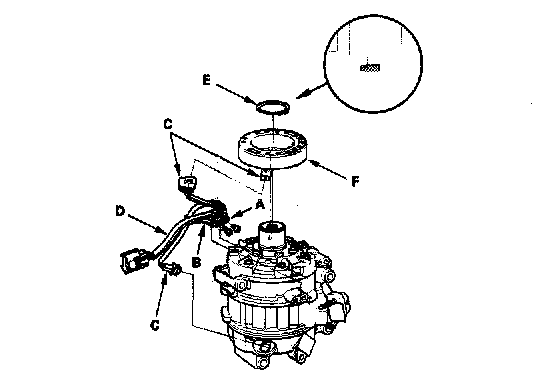 E
C
F
A
D
B
C