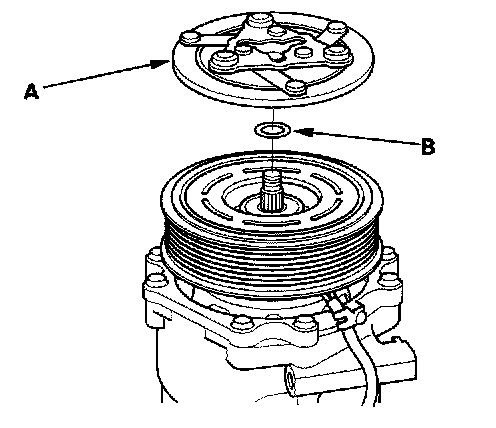 A

B