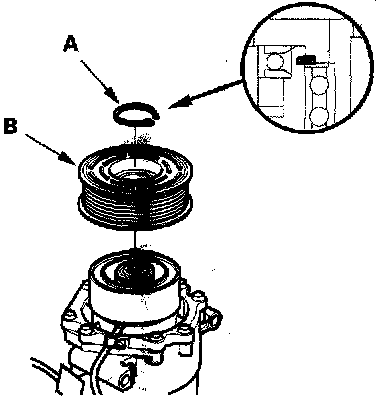 A

B