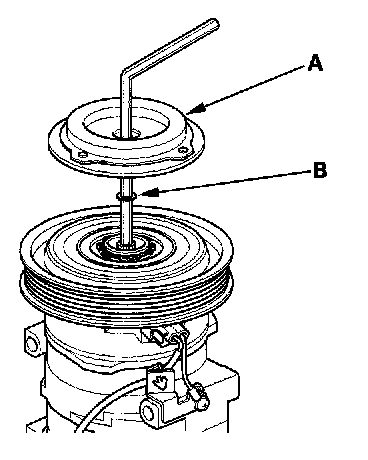 A

B