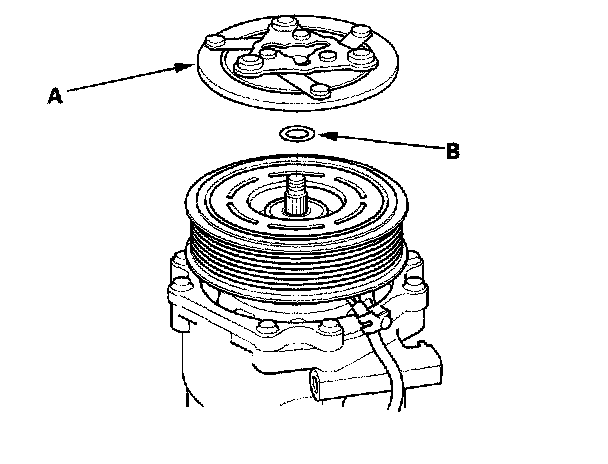 A

B