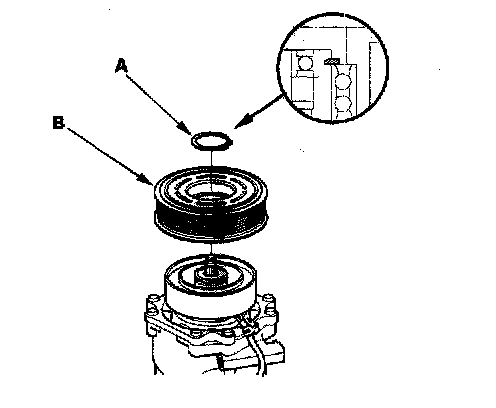 A

B