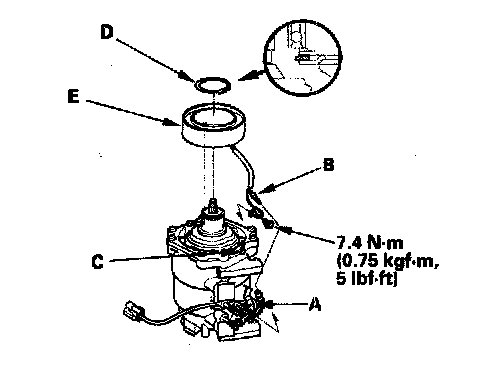 D

E

B

7.4 N·m
(0.75 kgf·m,
5 lbf·ft)

C

A