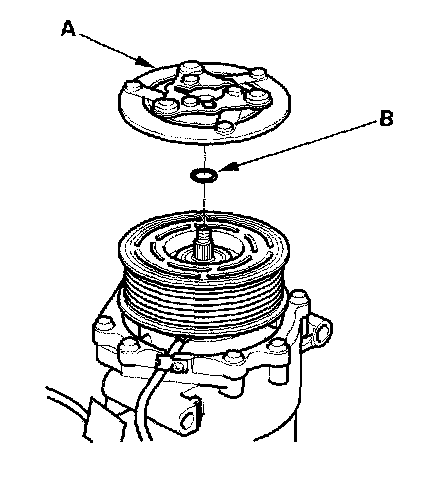 A

B