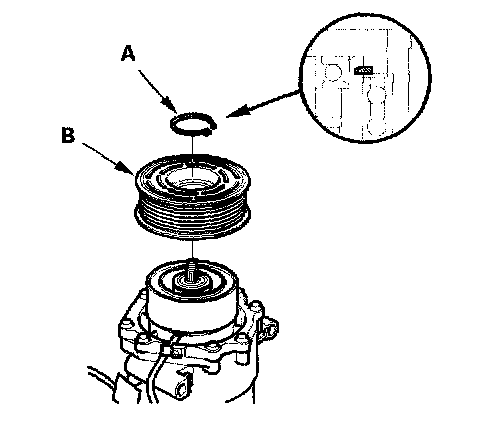 A

B