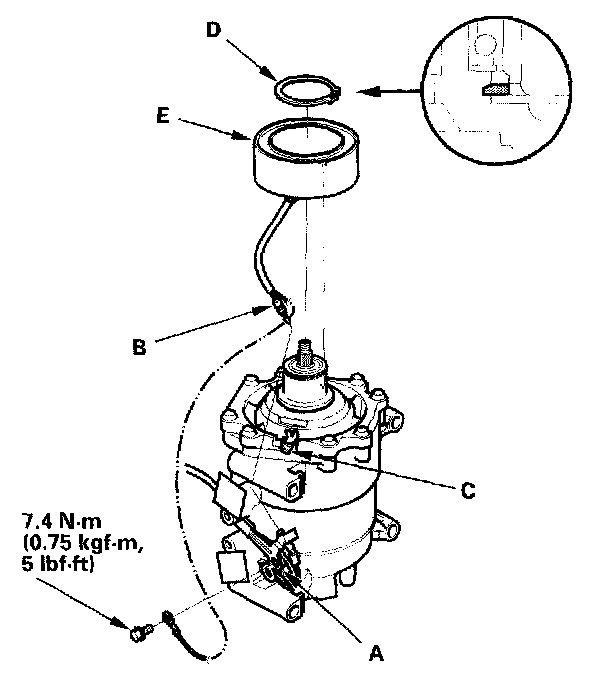 D

E

B

C

7.4 N·m
(0.75 kgf·m,
5 lbf·ft)

A