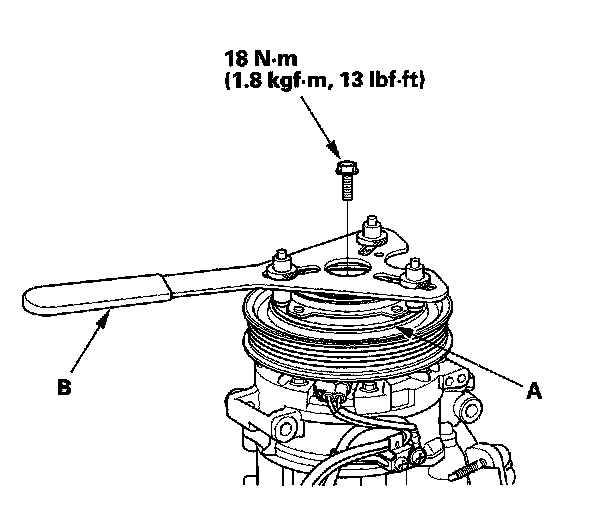 18 N·m
(1.8 kgf·m, 13 lbf·ft)

B

A