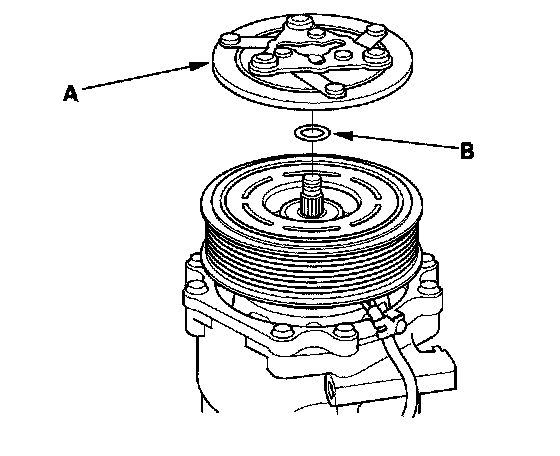 A

B