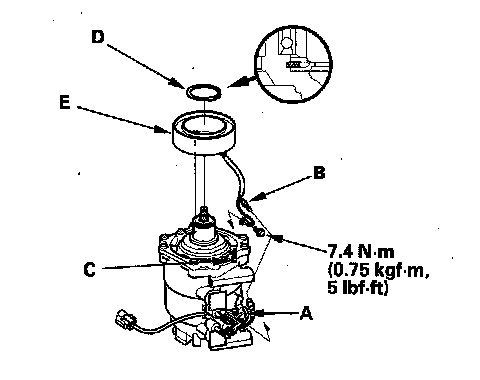 D

E

B

7.4 N·m
(0.75 kgf·m,
5 lbf·ft)

C

A