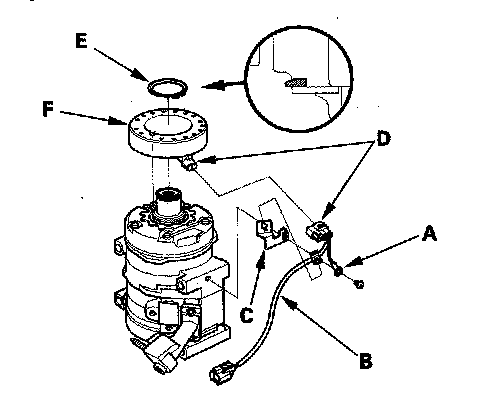 E
F
D
A
C
B