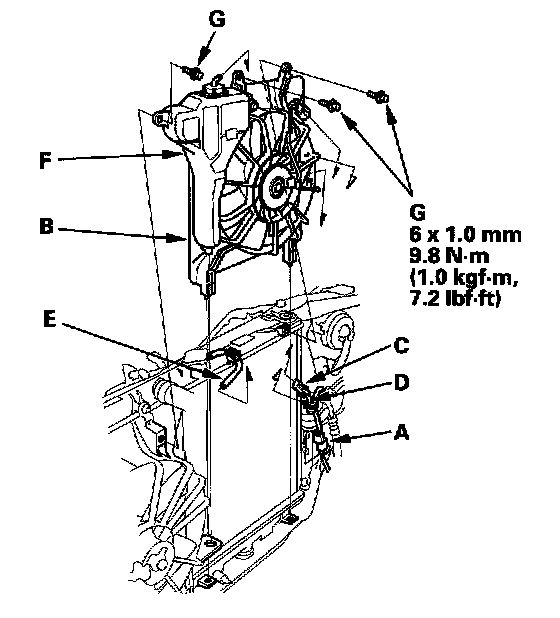 G

F

B

G
6 x 1.0 mm
9.8 N·m
(1.0 kgf·m,
7.2 lbf·ft)

E

C

D

A