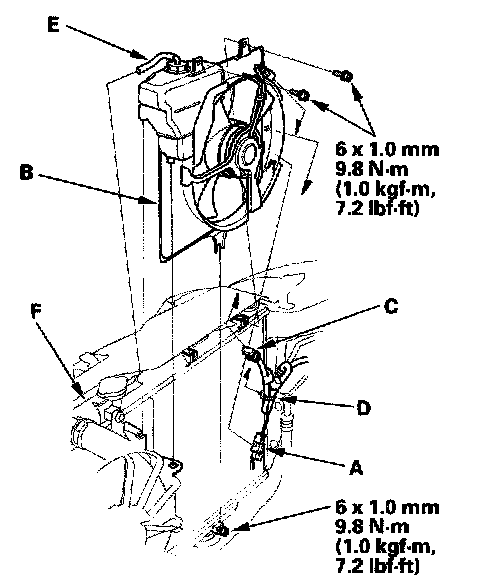 E

6 x 1.0 mm
9.8 N·m
(1.0 kgf·m,
7.2 lbf·ft)

B

F

C

D

A

6 x 1.0 mm
9.8 N·m
(1.0 kgf·m,
7.2 lbf·ft)