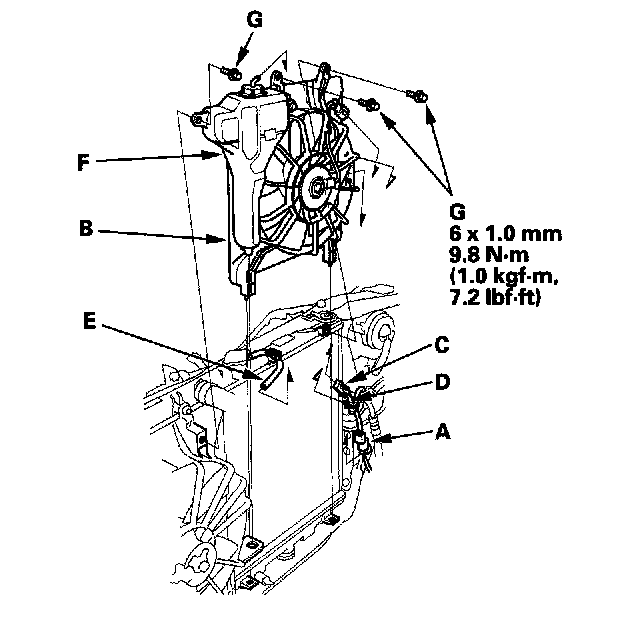 G

F

B

G
6 x 1.0 mm
9.8 N·m
(1.0 kgf·m,
7.2 lbf·ft)

E

C

D

A