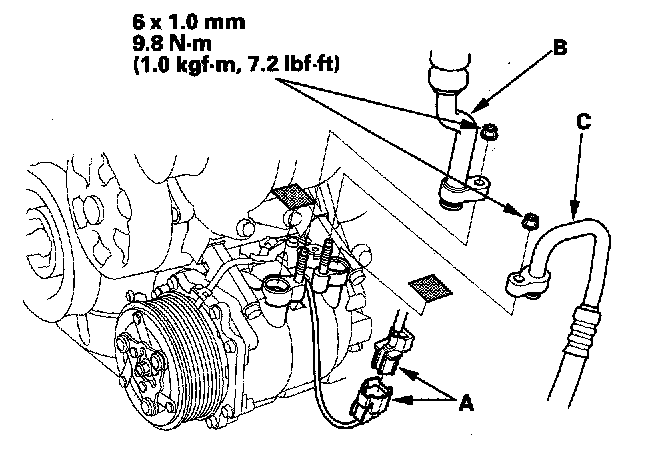 6 x 1.0 mm
9.8 N·m
(1.0 kgf·m, 7.2 lbf·ft)

B

C

A