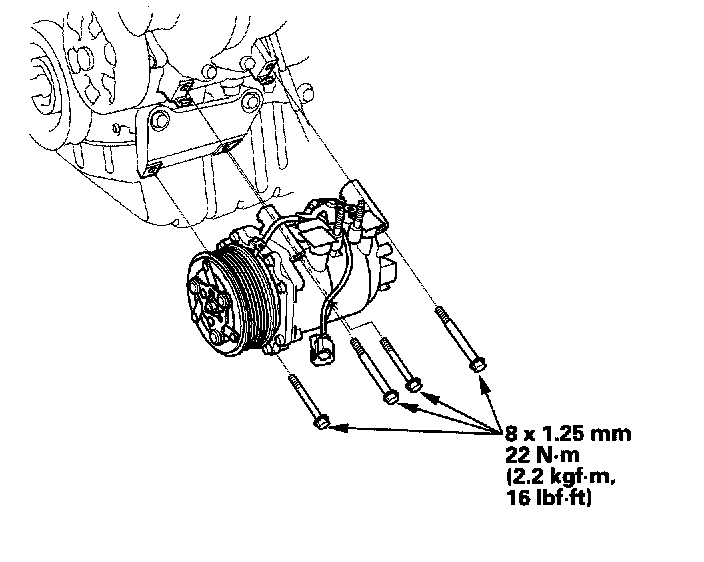 8 x 1.25 mm
22 N·m
(2.2 kgf·m,
16 lbf·ft)