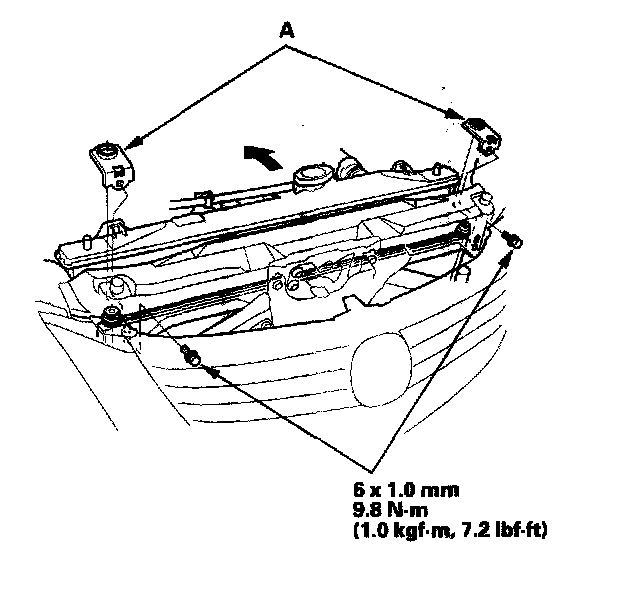 A

6 x 1.0 mm
9.8 N·m
(1.0 kgf·m, 7.2 lbf·ft)