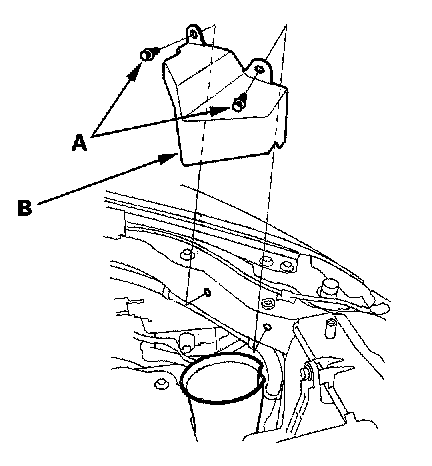 A
B