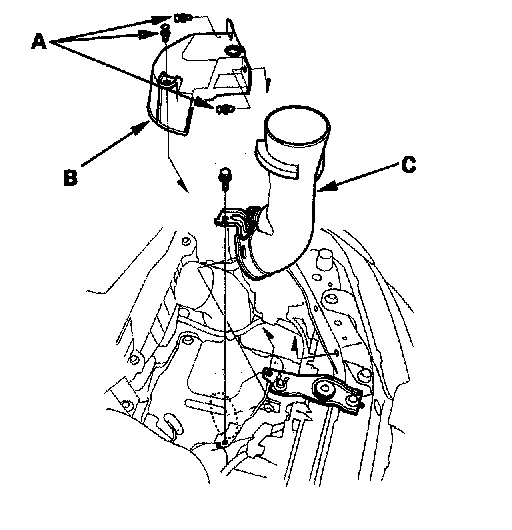 A
B
C